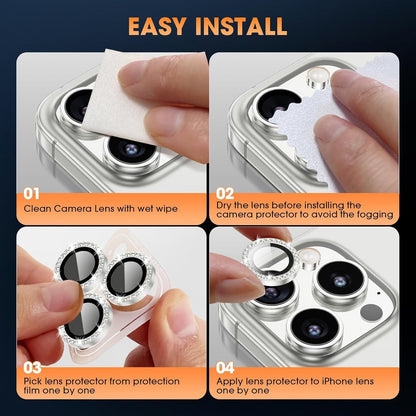 EASY INSTALL

01
Clean Camera Lens with wet wipe

02
Dry the lens before installing the camera protector to avoid the fogging

03
Pick lens protector from protection film one by one

04
Apply lens protector to iPhone lens one by one